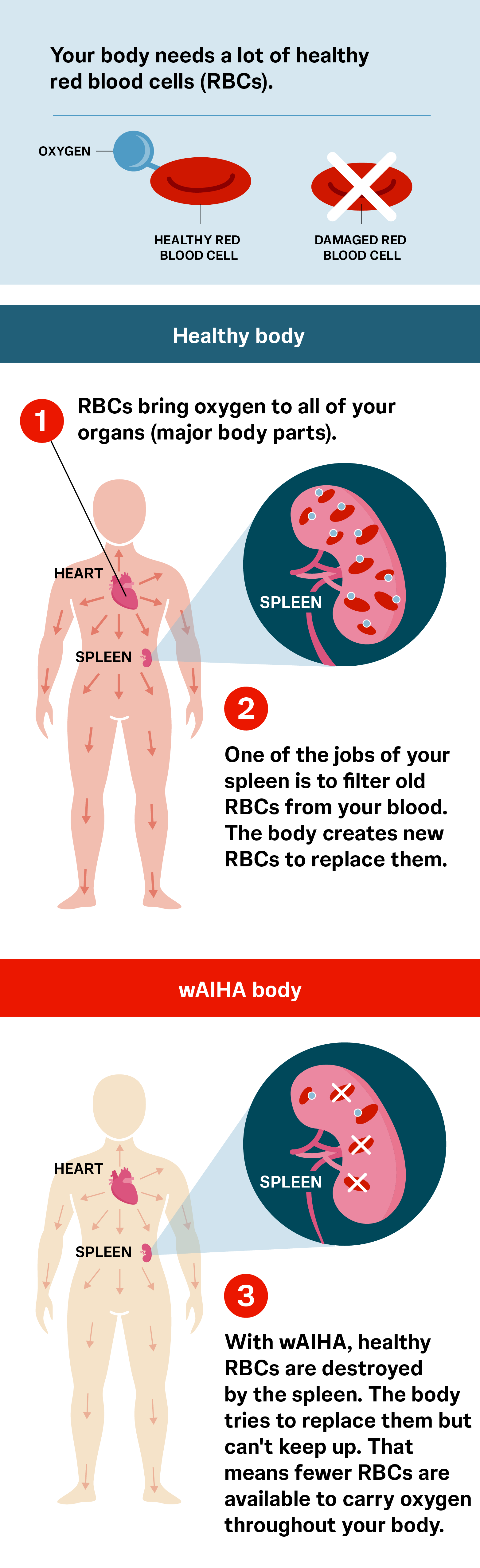 Your body needs a lot of healthy red blood cells (RBCs).

OXYGEN

HEALTHY RED BLOOD CELL

DAMAGED RED BLOOD CELL

Healthy body

1 RBCs bring oxygen to all of your organs (major body parts).

HEART

SPLEEN

SPLEEN

2 One of the jobs of your spleen is to filter old RBCs from your blood. The body creates new RBCs to replace them.

wAIHA body

HEART

SPLEEN

SPLEEN

3 With wAIHA, healthy RBCs are destroyed by the spleen. The body tries to replace them but can't keep up. That means fewer RBCs are available to carry oxygen throughout your body.